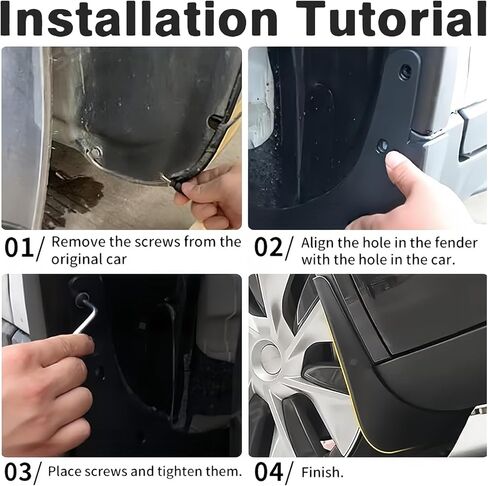 Installation Tutorial

01/ Remove the screws from the original car

02/ Align the hole in the fender with the hole in the car.

03/ Place screws and tighten them.

04/ Finish.