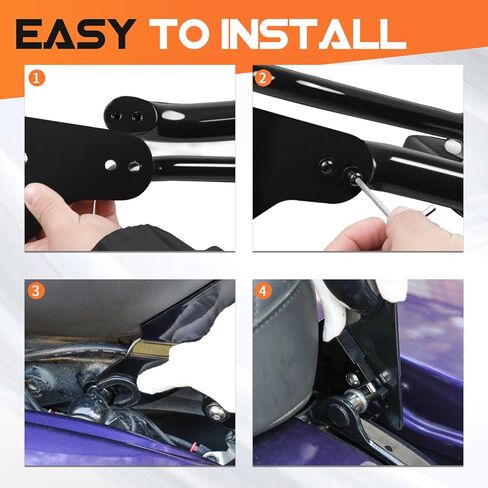 EASY TO INSTALL

1

2

3

4