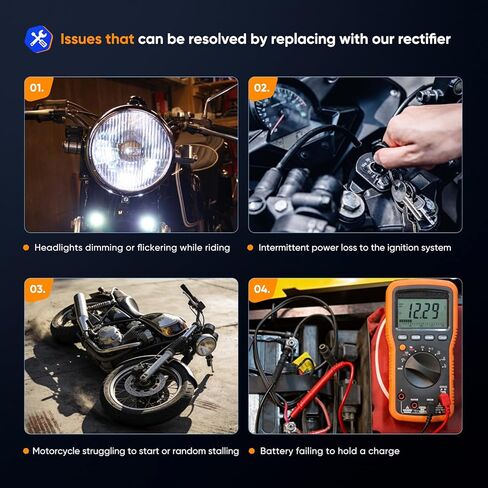 Issues that can be resolved by replacing with our rectifier

01.

Headlights dimming or flickering while riding

02.

Intermittent power loss to the ignition system

03.

Motorcycle struggling to start or random stalling

04.

12.29

Battery failing to hold a charge