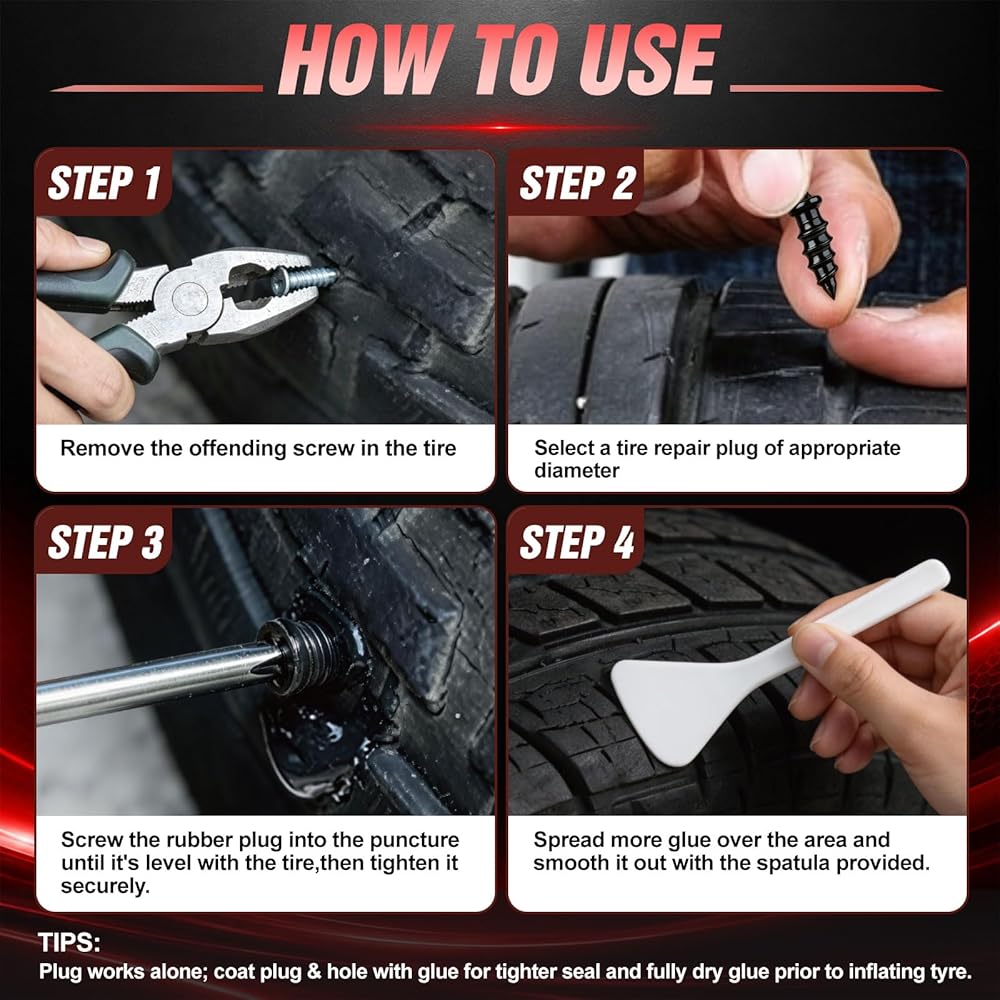 HOW TO USE

STEP 1

Remove the offending screw in the tire

STEP 2

Select a tire repair plug of appropriate diameter

STEP 3

Screw the rubber plug into the puncture until it's level with the tire,then tighten it securely.

STEP 4

Spread more glue over the area and smooth it out with the spatula provided.

TIPS:
Plug works alone; coat plug & hole with glue for tighter seal and fully dry glue prior to inflating tyre.