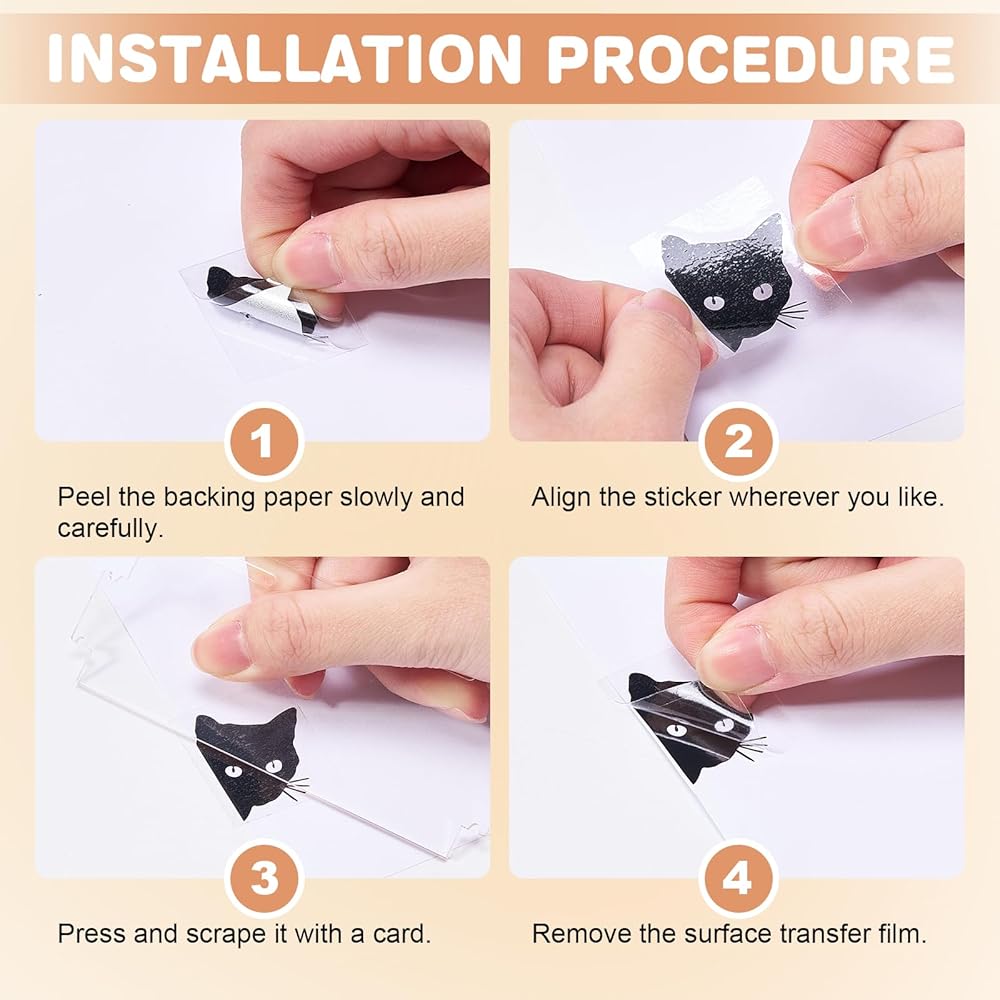 INSTALLATION PROCEDURE

1

Peel the backing paper slowly and carefully.

2

Align the sticker wherever you like.

3

Press and scrape it with a card.

4

Remove the surface transfer film.