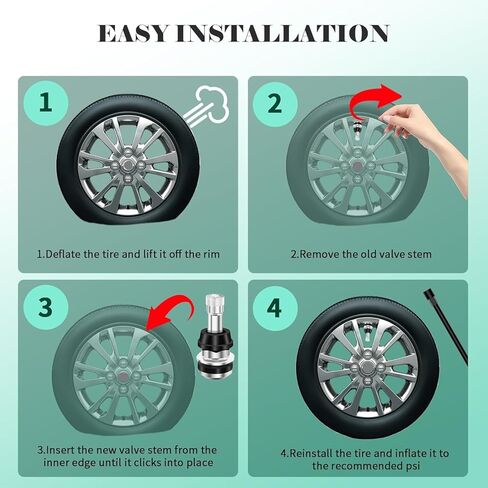 EASY INSTALLATION

1

1.Deflate the tire and lift it off the rim

2

2.Remove the old valve stem

3

3.Insert the new valve stem from the inner edge until it clicks into place

4

4.Reinstall the tire and inflate it to the recommended psi