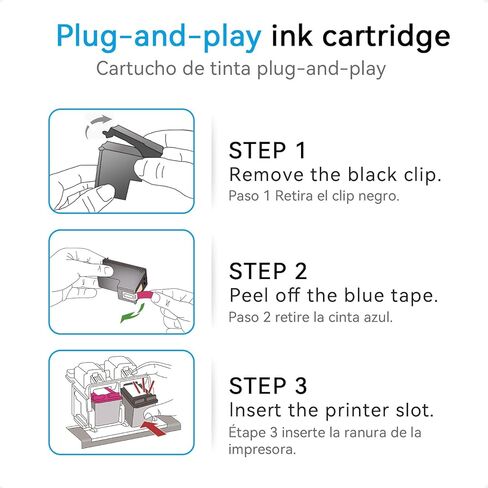 Plug-and-play ink cartridge
Cartucho de tinta plug-and-play

STEP 1
Remove the black clip.
Paso 1 Retira el clip negro.

STEP 2
Peel off the blue tape.
Paso 2 retire la cinta azul.

STEP 3
Insert the printer slot.
Étape 3 inserte la ranura de la impresora.