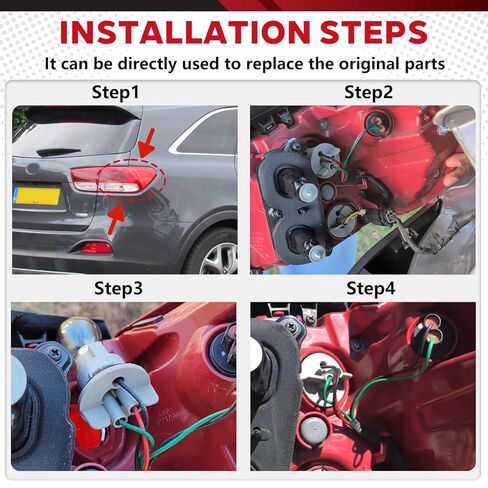 INSTALLATION STEPS

It can be directly used to replace the original parts

Step1

Step2

Step3

Step4