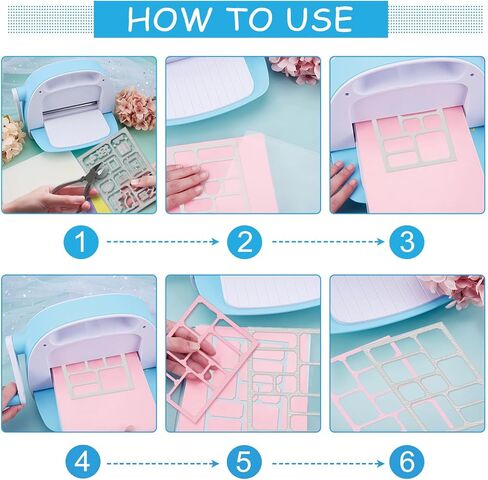 HOW TO USE

1

2

3

4

5

6