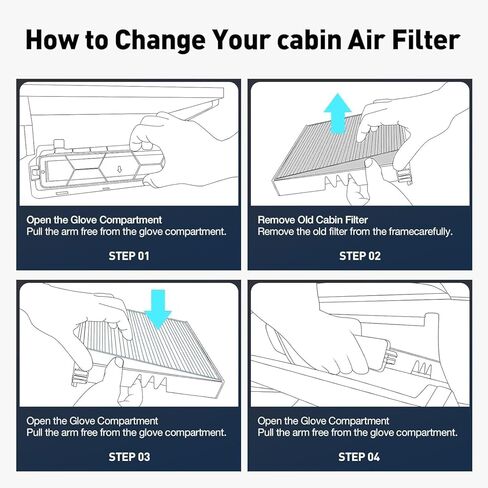 How to Change Your cabin Air Filter

Open the Glove Compartment
Pull the arm free from the glove compartment.

STEP 01

Remove Old Cabin Filter
Remove the old filter from the framecarefully.

STEP 02

Open the Glove Compartment
Pull the arm free from the glove compartment.

STEP 03

Open the Glove Compartment
Pull the arm free from the glove compartment.

STEP 04