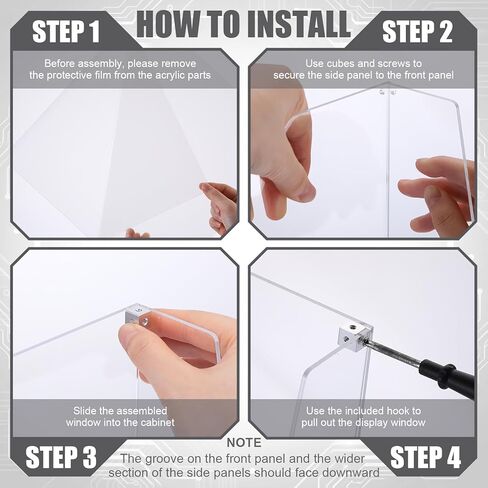 HOW TO INSTALL

STEP 1

Before assembly, please remove the protective film from the acrylic parts

STEP 2

Use cubes and screws to secure the side panel to the front panel

Slide the assembled window into the cabinet

STEP 3

Use the included hook to pull out the display window

STEP 4

NOTE

The groove on the front panel and the wider section of the side panels should face downward