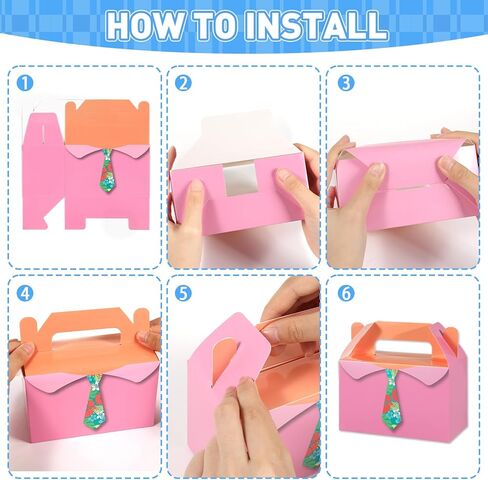 HOW TO INSTALL

1

2

3

4

5

6