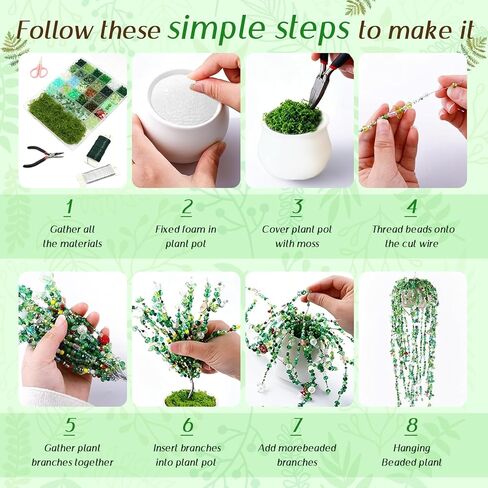 Follow these simple steps to make it

1
Gather all the materials

2
Fixed foam in plant pot

3
Cover plant pot with moss

4
Thread beads onto the cut wire

5
Gather plant branches together

6
Insert branches into plant pot

7
Add morebeaded branches

8
Hanging Beaded plant