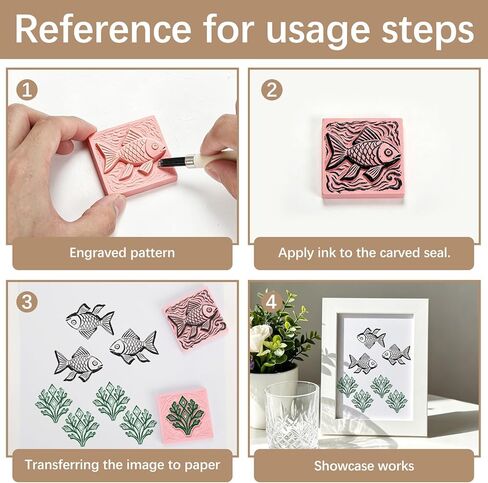 Reference for usage steps

1

Engraved pattern

2

Apply ink to the carved seal.

3

Transferring the image to paper

4

Showcase works