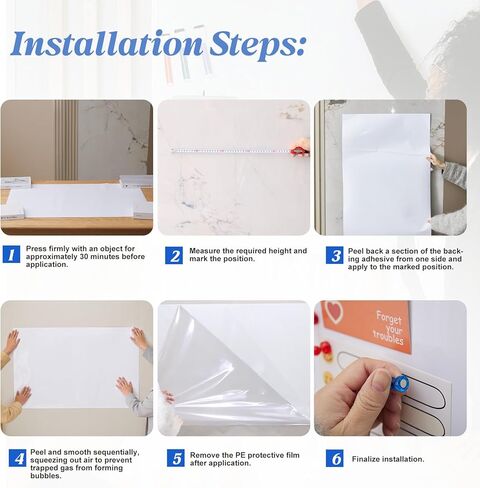 Installation Steps:

1 Press firmly with an object for approximately 30 minutes before application.

2 Measure the required height and mark the position.

3 Peel back a section of the backing adhesive from one side and apply to the marked position.

Forget your troubles

4 Peel and smooth sequentially, squeezing out air to prevent trapped gas from forming bubbles.

5 Remove the PE protective film after application.

6 Finalize installation.