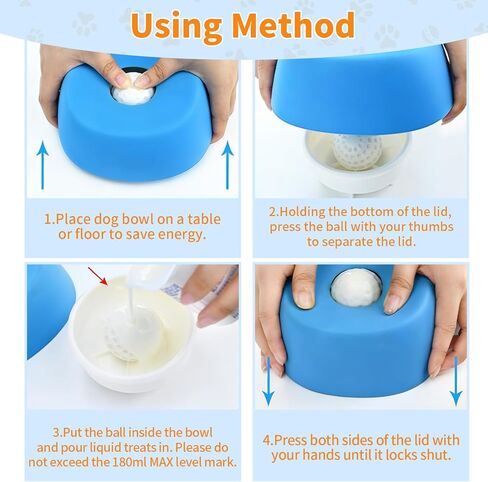 Using Method

1.Place dog bowl on a table or floor to save energy.

2.Holding the bottom of the lid, press the ball with your thumbs to separate the lid.

3.Put the ball inside the bowl and pour liquid treats in. Please do not exceed the 180ml MAX level mark.

4.Press both sides of the lid with your hands until it locks shut.