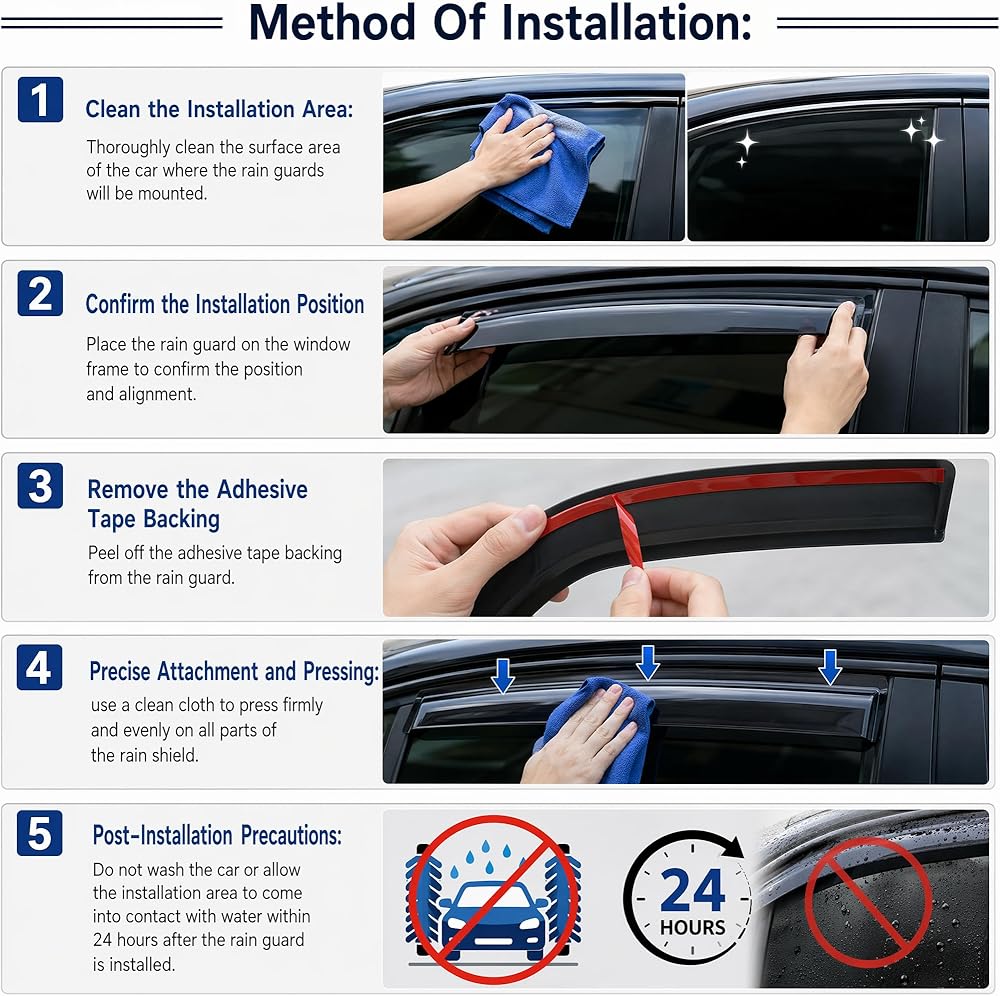 Method Of Installation:

1
Clean the Installation Area:
Thoroughly clean the surface area of the car where the rain guards will be mounted.

2
Confirm the Installation Position
Place the rain guard on the window frame to confirm the position and alignment.

3
Remove the Adhesive Tape Backing
Peel off the adhesive tape backing from the rain guard.

4
Precise Attachment and Pressing:
use a clean cloth to press firmly and evenly on all parts of the rain shield.

5
Post-Installation Precautions:
Do not wash the car or allow the installation area to come into contact with water within 24 hours after the rain guard is installed.

24
HOURS