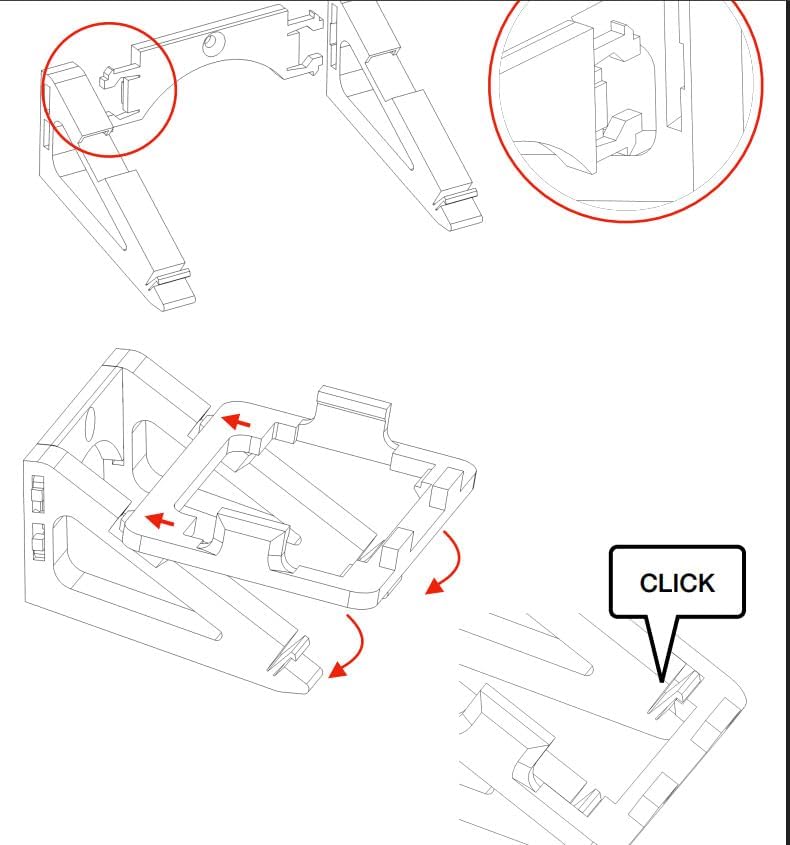 CLICK