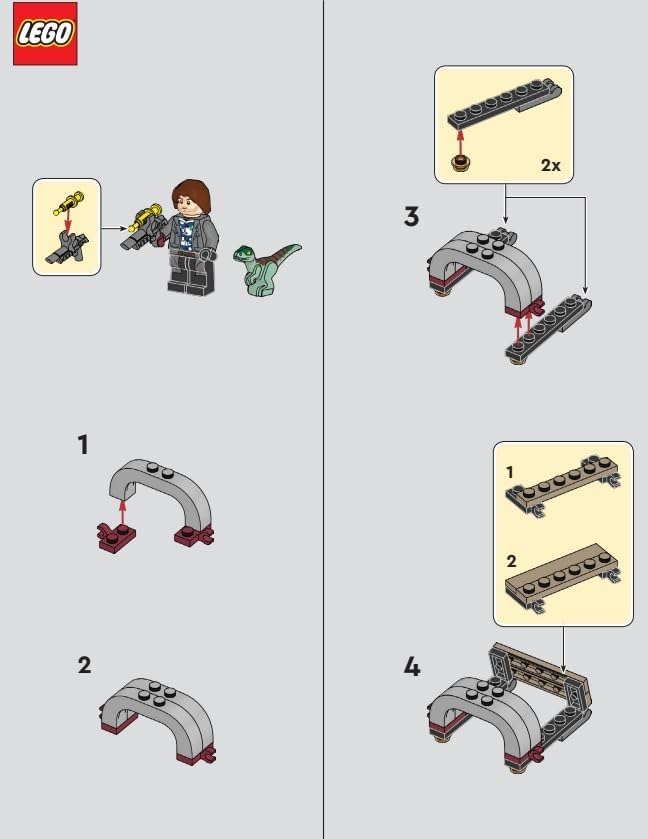 LEGO

1

2

2x

3

1

2

4