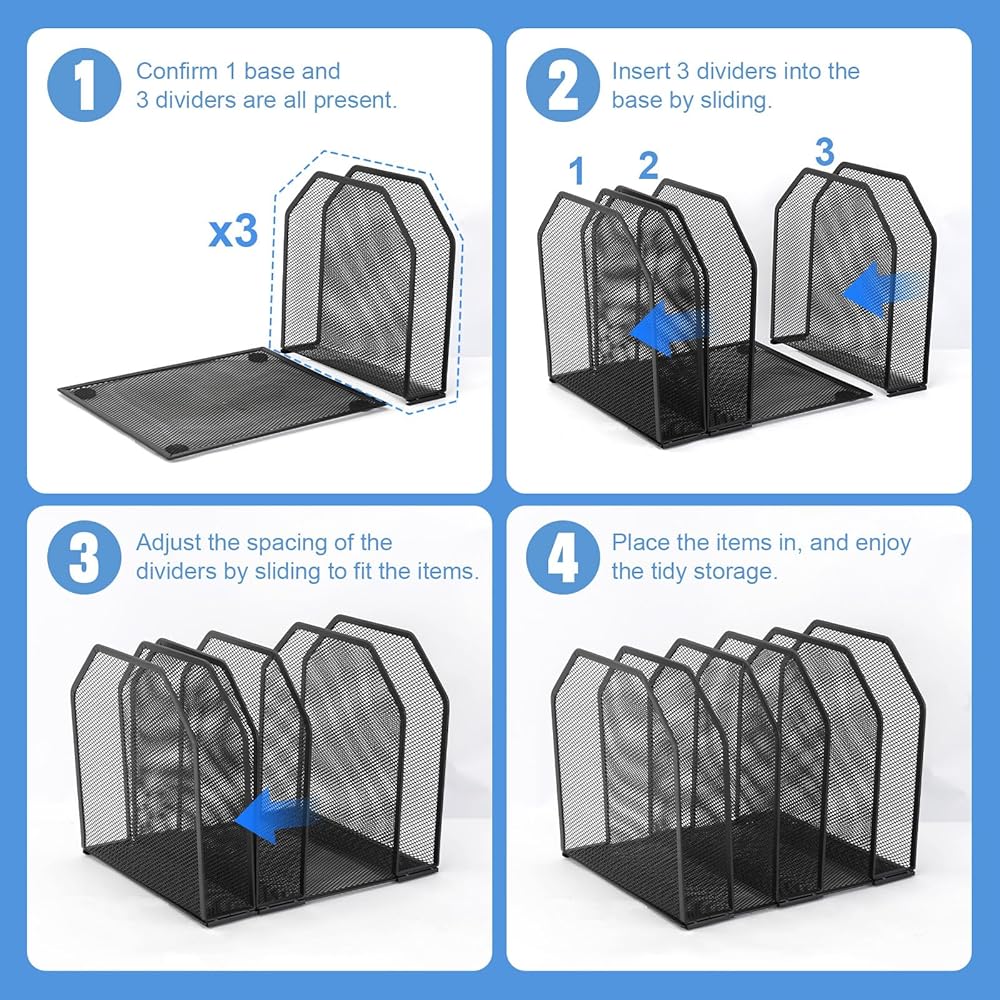 1 Confirm 1 base and 3 dividers are all present.

x3

2 Insert 3 dividers into the base by sliding.

1 2 3

3 Adjust the spacing of the dividers by sliding to fit the items.

4 Place the items in, and enjoy the tidy storage.