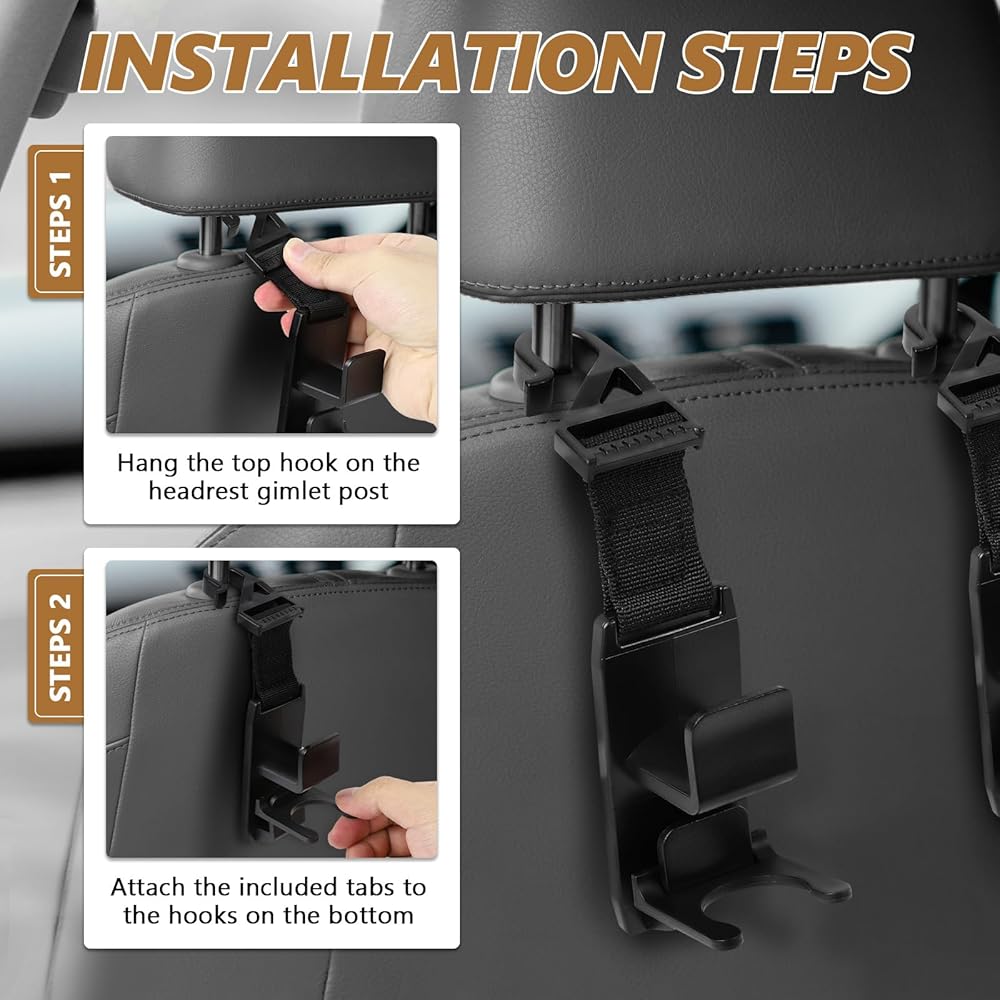 INSTALLATION STEPS

STEPS 1

Hang the top hook on the headrest gimlet post

STEPS 2

Attach the included tabs to the hooks on the bottom