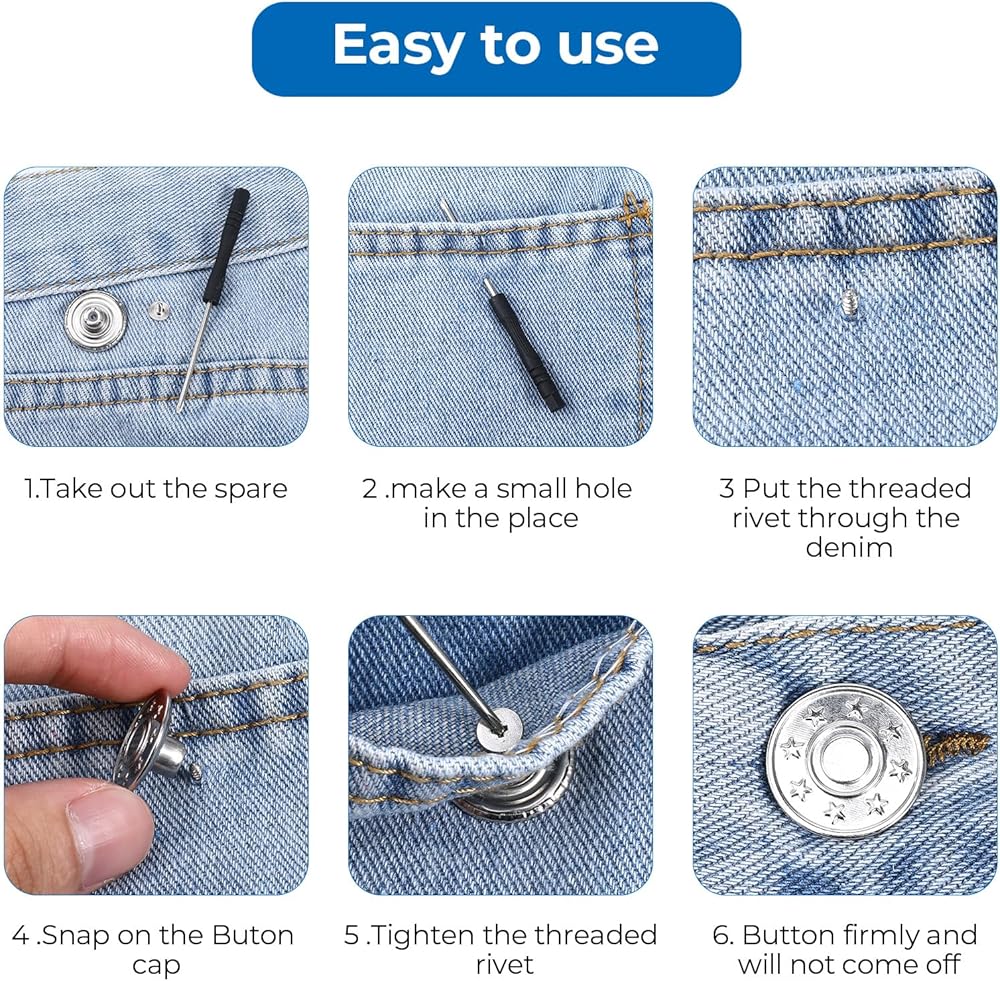 Easy to use

1.Take out the spare

2 .make a small hole in the place

3 Put the threaded rivet through the denim

4 .Snap on the Buton cap

5 .Tighten the threaded rivet

6. Button firmly and will not come off