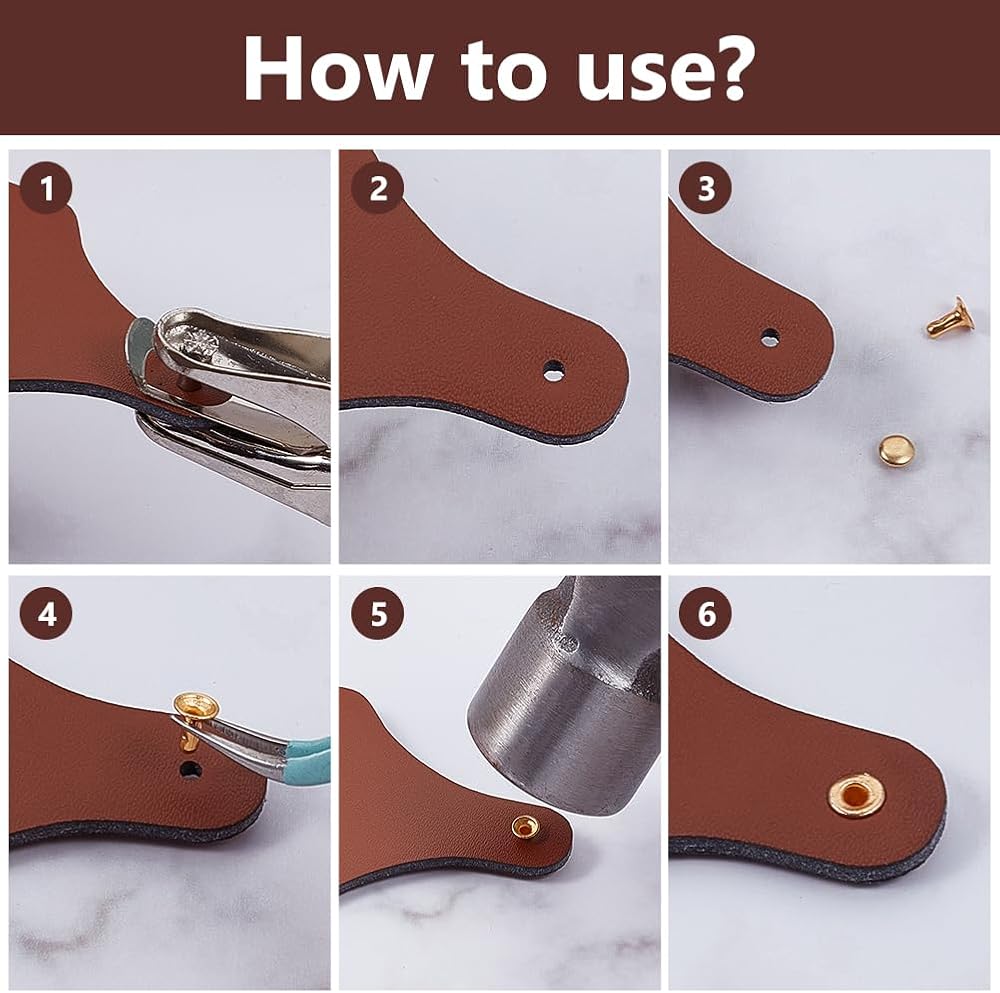 How to use?

1

2

3

4

5

6