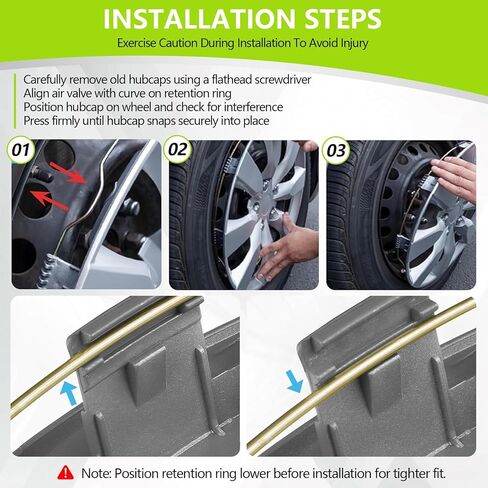 INSTALLATION STEPS

Exercise Caution During Installation To Avoid Injury

Carefully remove old hubcaps using a flathead screwdriver
Align air valve with curve on retention ring
Position hubcap on wheel and check for interference
Press firmly until hubcap snaps securely into place

01

02

03

Note: Position retention ring lower before installation for tighter fit.