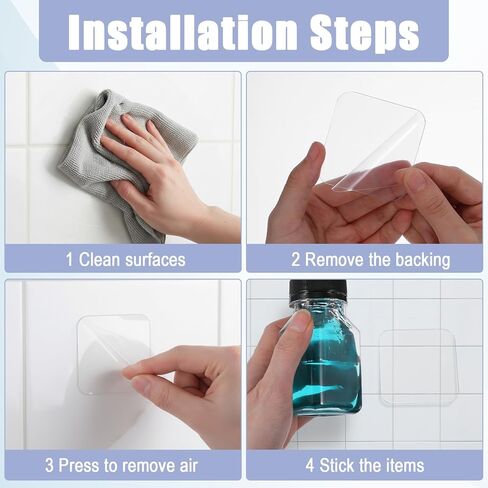 Installation Steps

1 Clean surfaces

2 Remove the backing

3 Press to remove air

4 Stick the items