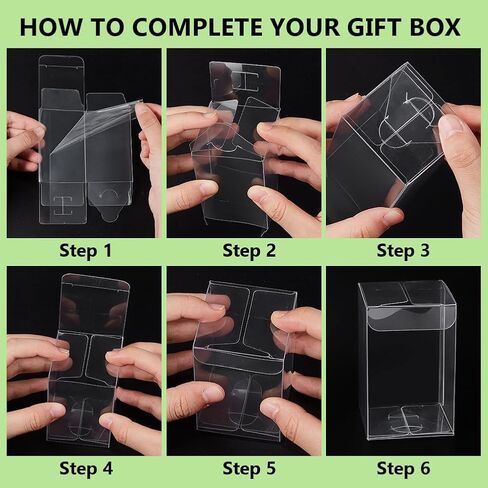 HOW TO COMPLETE YOUR GIFT BOX

Step 1

Step 2

Step 3

Step 4

Step 5

Step 6