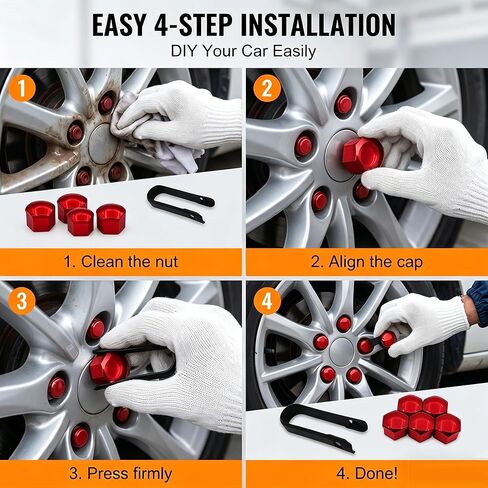 EASY 4-STEP INSTALLATION
DIY Your Car Easily

1

1. Clean the nut

2

2. Align the cap

3

3. Press firmly

4

4. Done!