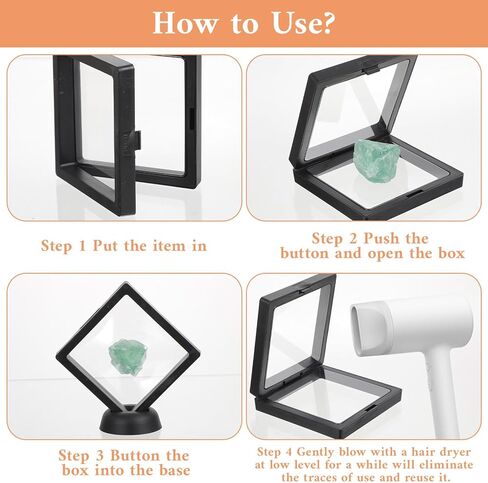 How to Use?

Step 1 Put the item in

Step 2 Push the button and open the box

Step 3 Button the box into the base

Step 4 Gently blow with a hair dryer at low level for a while will eliminate the traces of use and reuse it.