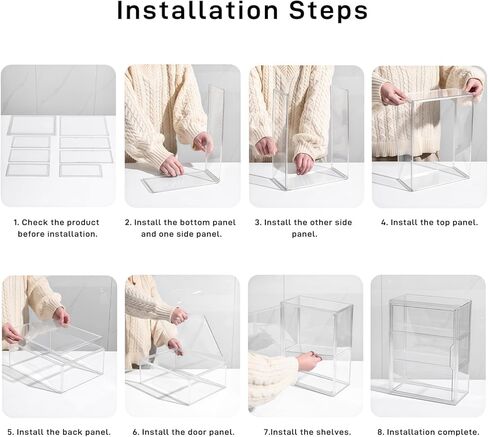 Installation Steps

1. Check the product before installation.

2. Install the bottom panel and one side panel.

3. Install the other side panel.

4. Install the top panel.

5. Install the back panel.

6. Install the door panel.

7.Install the shelves.

8. Installation complete.