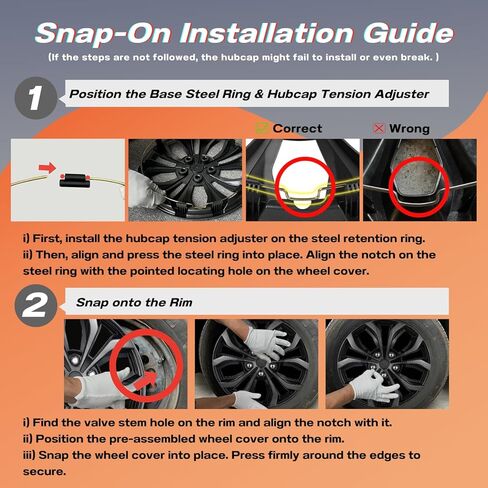 Snap-On Installation Guide

(If the steps are not followed, the hubcap might fail to install or even break. )

1

Position the Base Steel Ring & Hubcap Tension Adjuster

Correct

Wrong

i) First, install the hubcap tension adjuster on the steel retention ring.
ii) Then, align and press the steel ring into place. Align the notch on the steel ring with the pointed locating hole on the wheel cover.

2

Snap onto the Rim

i) Find the valve stem hole on the rim and align the notch with it.
ii) Position the pre-assembled wheel cover onto the rim.
iii) Snap the wheel cover into place. Press firmly around the edges to secure.