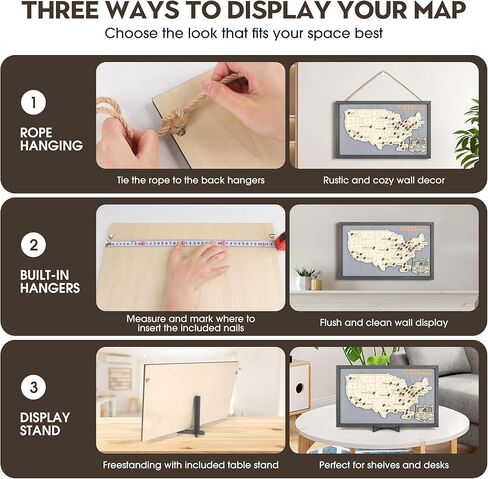 THREE WAYS TO DISPLAY YOUR MAP

Choose the look that fits your space best

1

ROPE HANGING

Tie the rope to the back hangers

Rustic and cozy wall decor

2

BUILT-IN HANGERS

Measure and mark where to insert the included nails

Flush and clean wall display

3

DISPLAY STAND

Freestanding with included table stand

Perfect for shelves and desks