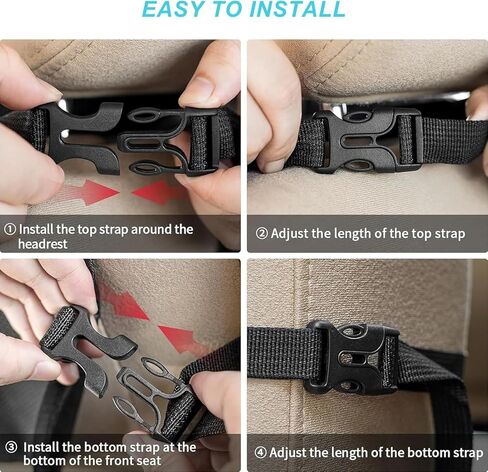 EASY TO INSTALL

① Install the top strap around the headrest

② Adjust the length of the top strap

③ Install the bottom strap at the bottom of the front seat

④ Adjust the length of the bottom strap