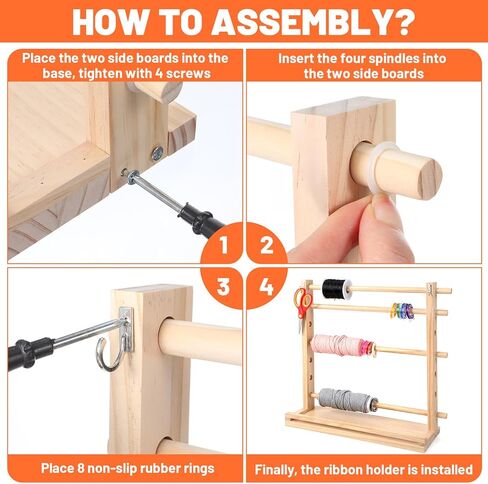 HOW TO ASSEMBLY?

Place the two side boards into the base, tighten with 4 screws

Insert the four spindles into the two side boards

1

2

3

4

Place 8 non-slip rubber rings

Finally, the ribbon holder is installed