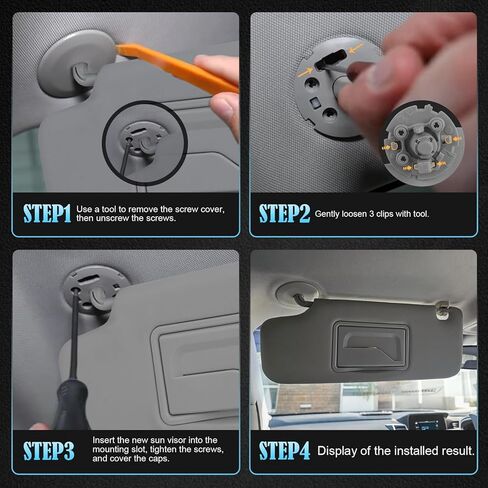 STEP1 Use a tool to remove the screw cover, then unscrew the screws.

STEP2 Gently loosen 3 clips with tool.

STEP3 Insert the new sun visor into the mounting slot, tighten the screws, and cover the caps.

STEP4 Display of the installed result.