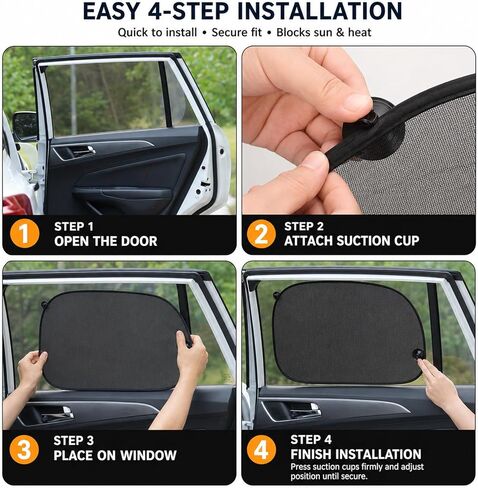 EASY 4-STEP INSTALLATION

Quick to install • Secure fit • Blocks sun & heat

1 STEP 1
OPEN THE DOOR

2 STEP 2
ATTACH SUCTION CUP

3 STEP 3
PLACE ON WINDOW

4 STEP 4
FINISH INSTALLATION
Press suction cups firmly and adjust position until secure.