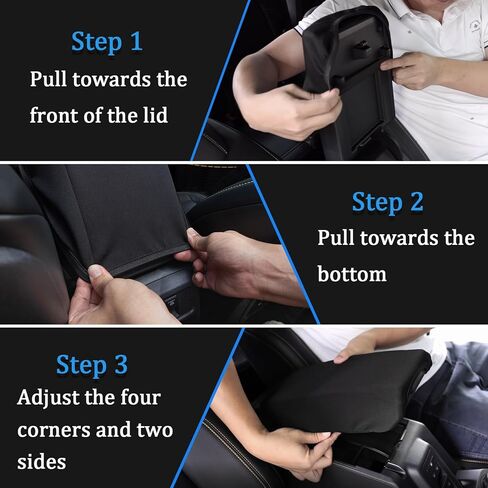 Step 1
Pull towards the front of the lid

Step 2
Pull towards the bottom

Step 3
Adjust the four corners and two sides