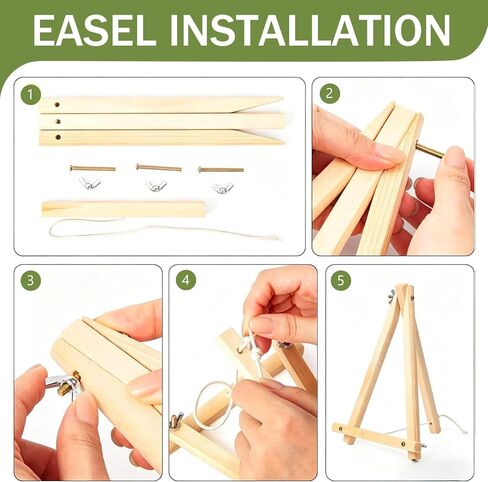 EASEL INSTALLATION

1

2

3

4

5