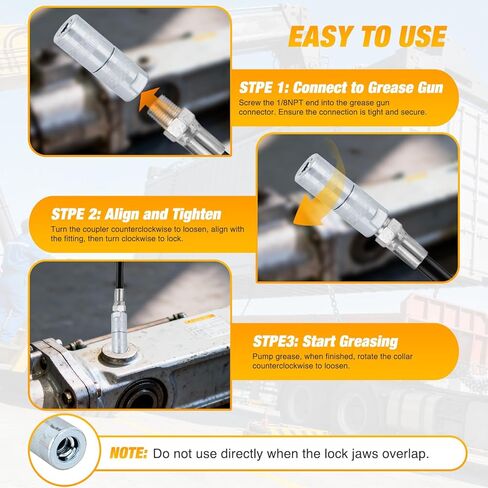 EASY TO USE

STPE 1: Connect to Grease Gun
Screw the 1/8NPT end into the grease gun connector. Ensure the connection is tight and secure.

STPE 2: Align and Tighten
Turn the coupler counterclockwise to loosen, align with the fitting, then turn clockwise to lock.

STPE3: Start Greasing
Pump grease, when finished, rotate the collar counterclockwise to loosen.

NOTE: Do not use directly when the lock jaws overlap.