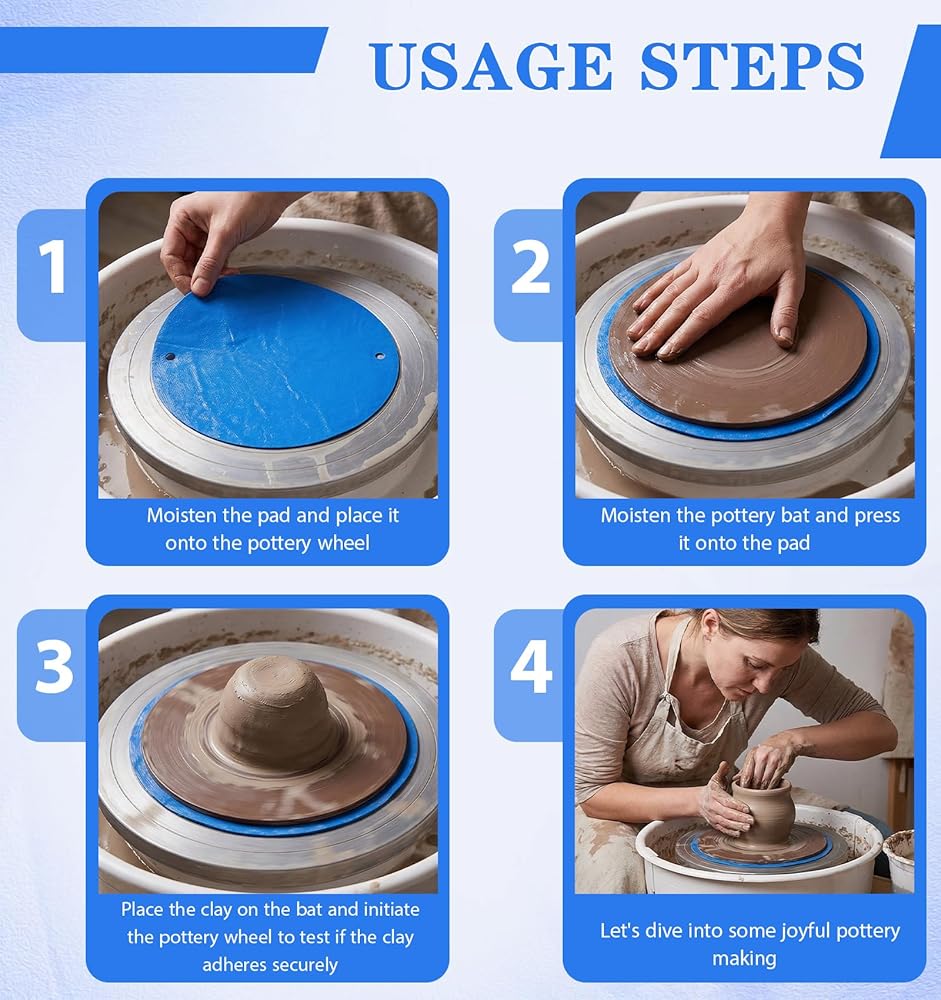 USAGE STEPS

1

Moisten the pad and place it onto the pottery wheel

2

Moisten the pottery bat and press it onto the pad

3

Place the clay on the bat and initiate the pottery wheel to test if the clay adheres securely

4

Let's dive into some joyful pottery making