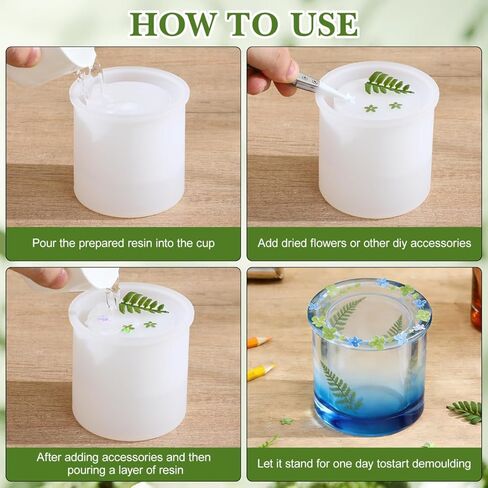 HOW TO USE

Pour the prepared resin into the cup

Add dried flowers or other diy accessories

After adding accessories and then pouring a layer of resin

Let it stand for one day tostart demoulding