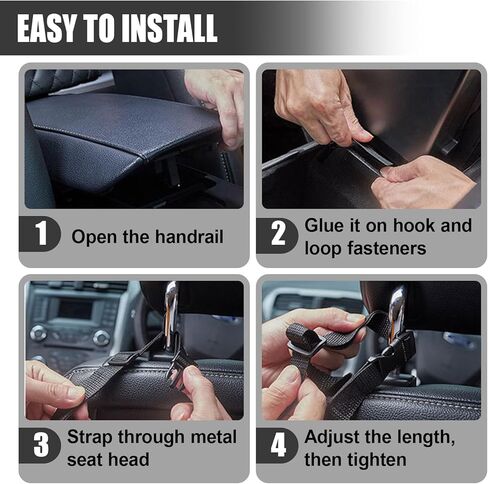 EASY TO INSTALL

1 Open the handrail

2 Glue it on hook and loop fasteners

3 Strap through metal seat head

4 Adjust the length, then tighten