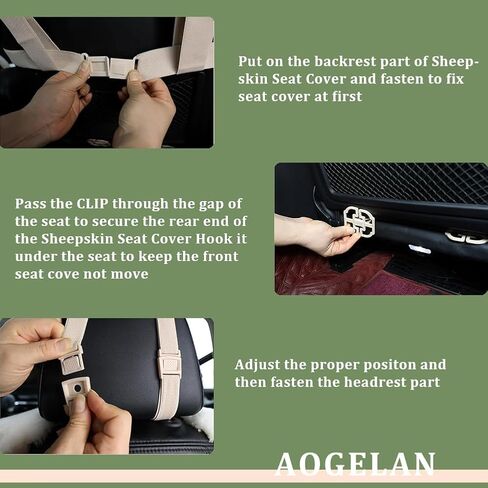 Put on the backrest part of Sheepskin Seat Cover and fasten to fix seat cover at first

Pass the CLIP through the gap of the seat to secure the rear end of the Sheepskin Seat Cover Hook it under the seat to keep the front seat cove not move

Adjust the proper positon and then fasten the headrest part

AOGELAN