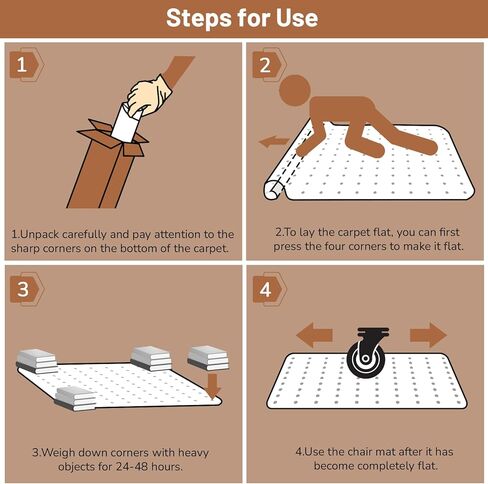 Steps for Use

1

1.Unpack carefully and pay attention to the sharp corners on the bottom of the carpet.

2

2.To lay the carpet flat, you can first press the four corners to make it flat.

3

3.Weigh down corners with heavy objects for 24-48 hours.

4

4.Use the chair mat after it has become completely flat.