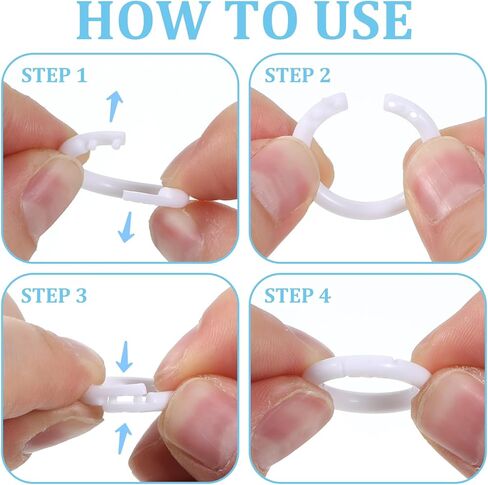 HOW TO USE

STEP 1

STEP 2

STEP 3

STEP 4