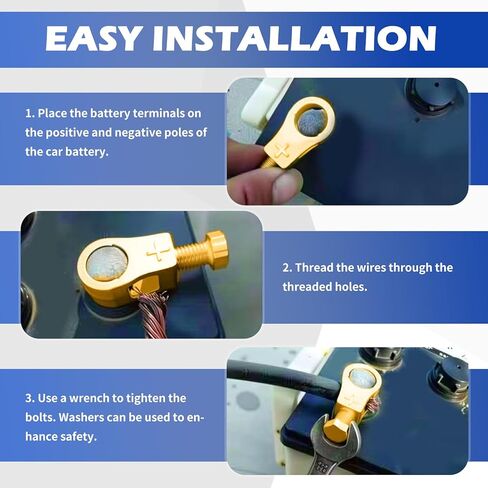 EASY INSTALLATION

1. Place the battery terminals on the positive and negative poles of the car battery.

2. Thread the wires through the threaded holes.

3. Use a wrench to tighten the bolts. Washers can be used to enhance safety.