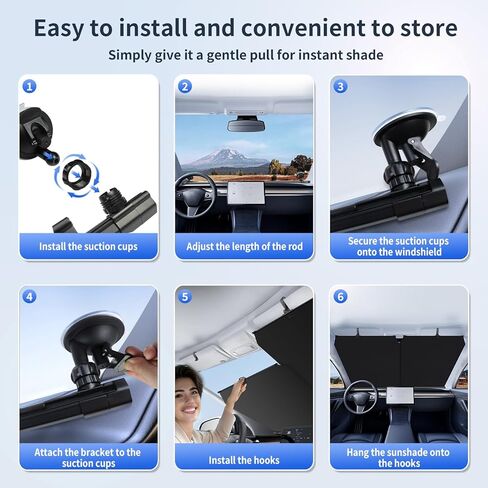 Easy to install and convenient to store

Simply give it a gentle pull for instant shade

1
Install the suction cups

2
Adjust the length of the rod

3
Secure the suction cups onto the windshield

4
Attach the bracket to the suction cups

5
Install the hooks

6
Hang the sunshade onto the hooks