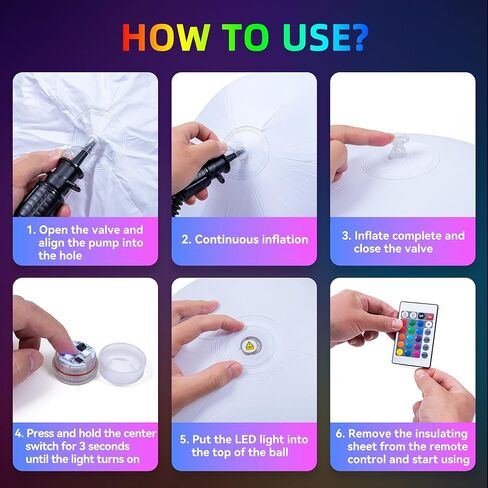 HOW TO USE?

1. Open the valve and align the pump into the hole

2. Continuous inflation

3. Inflate complete and close the valve

4. Press and hold the center switch for 3 seconds until the light turns on

5. Put the LED light into the top of the ball

6. Remove the insulating sheet from the remote control and start using