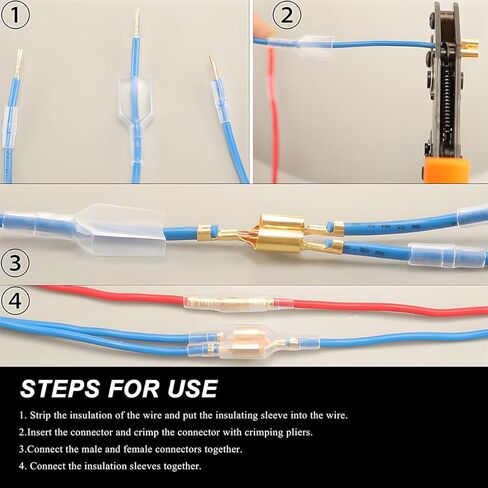 1

2

3

4

STEPS FOR USE

1. Strip the insulation of the wire and put the insulating sleeve into the wire.

2.Insert the connector and crimp the connector with crimping pliers.

3.Connect the male and female connectors together.

4. Connect the insulation sleeves together.