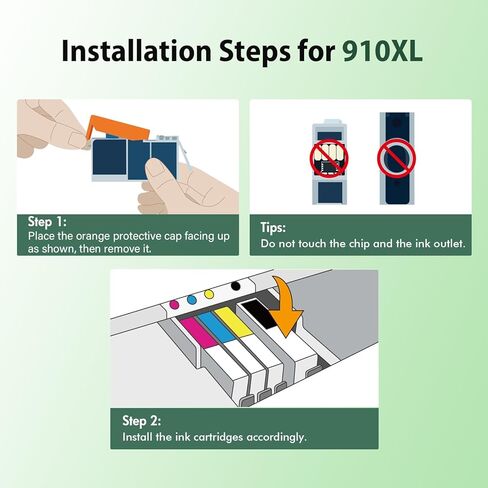 Installation Steps for 910XL

Step 1:
Place the orange protective cap facing up as shown, then remove it.

Tips:
Do not touch the chip and the ink outlet.

Step 2:
Install the ink cartridges accordingly.