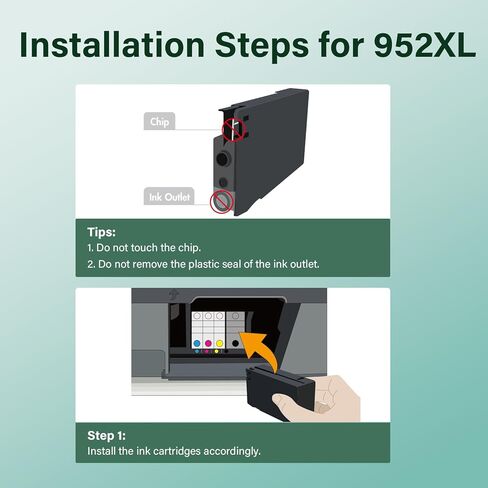 Installation Steps for 952XL

Chip

Ink Outlet

Tips:
1. Do not touch the chip.
2. Do not remove the plastic seal of the ink outlet.

Step 1:
Install the ink cartridges accordingly.